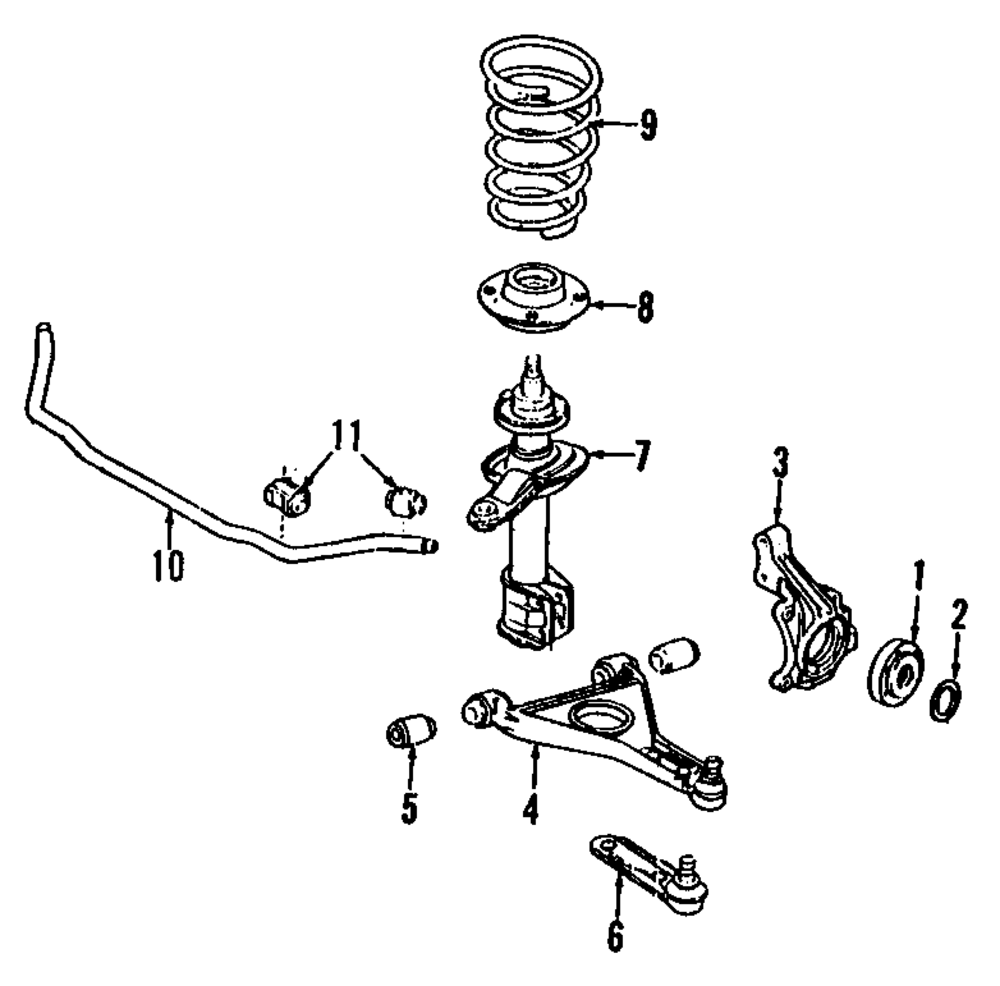 9
8
11
7
3
10
1
2
5
4
6