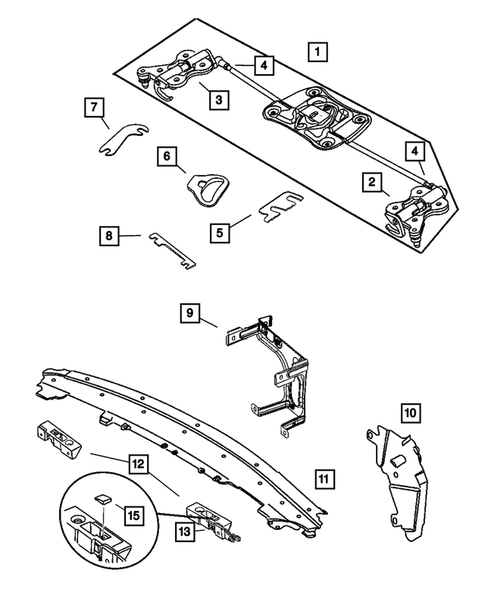 1
4
3
7
6
4
2
5
8
9
10
12
11
15
13