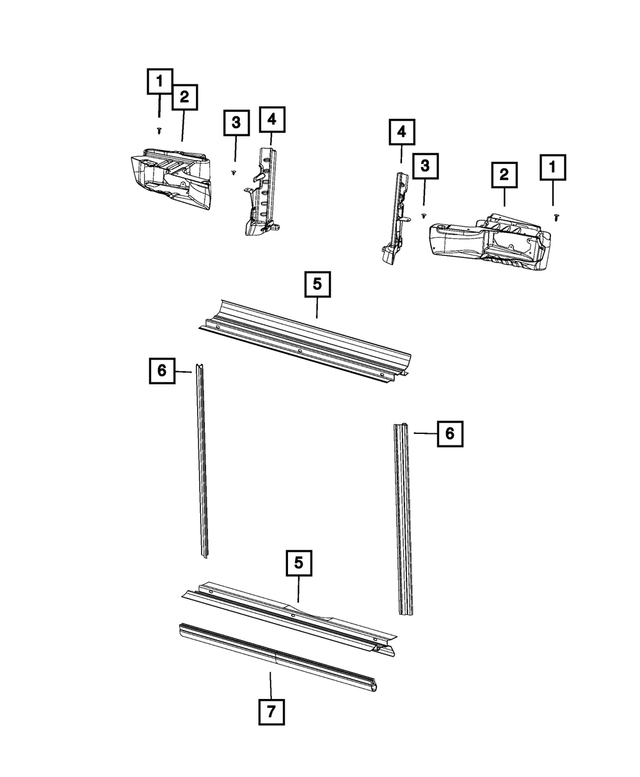 1
2
3
4
4
3
2
1
5
6
6
5
7