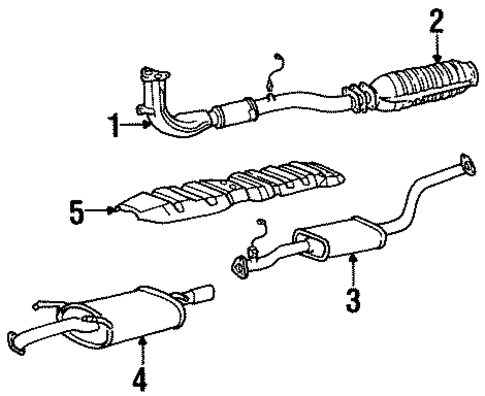 2
1
5
3
4