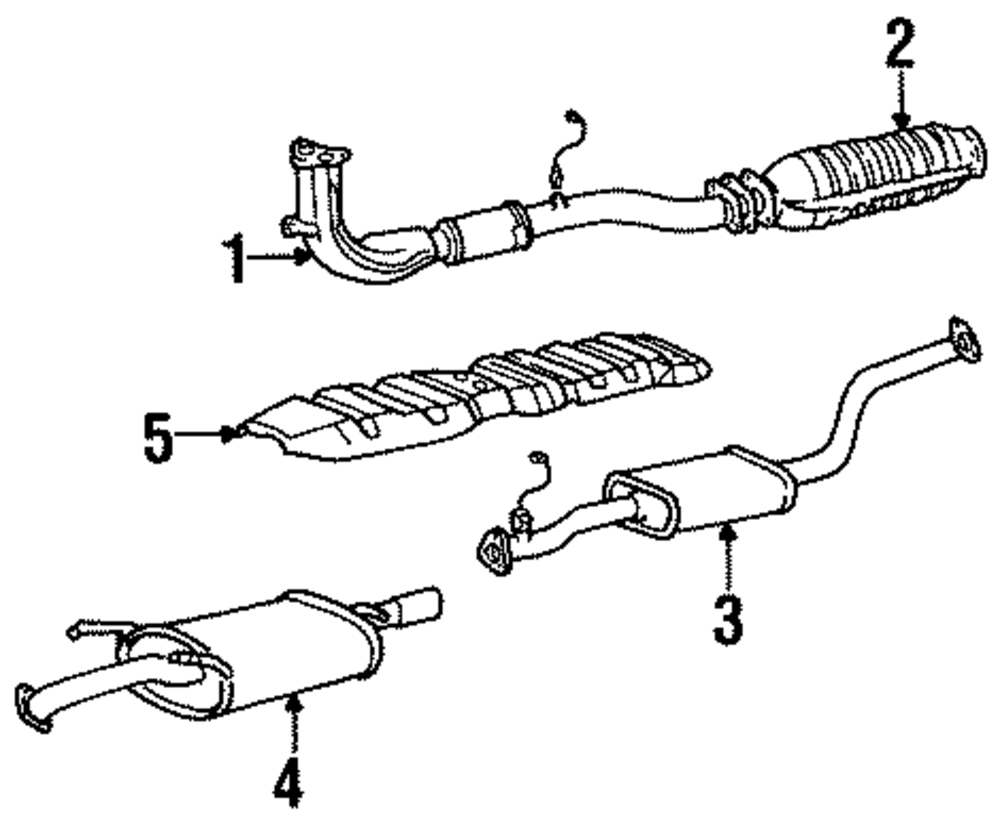 2
1
5
3
4