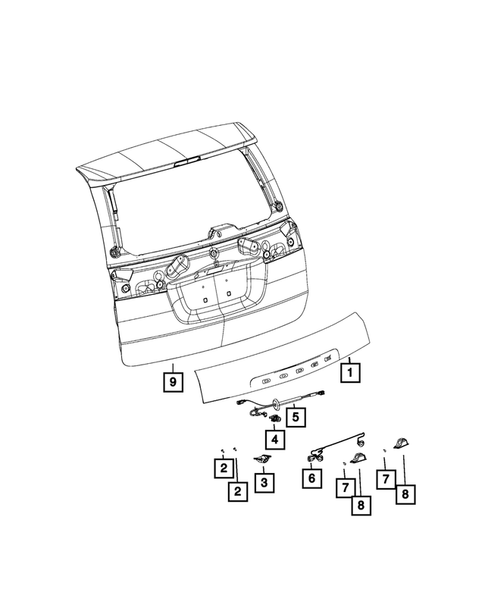 9
1
5
4
2
2
3
6
7
8
7
8