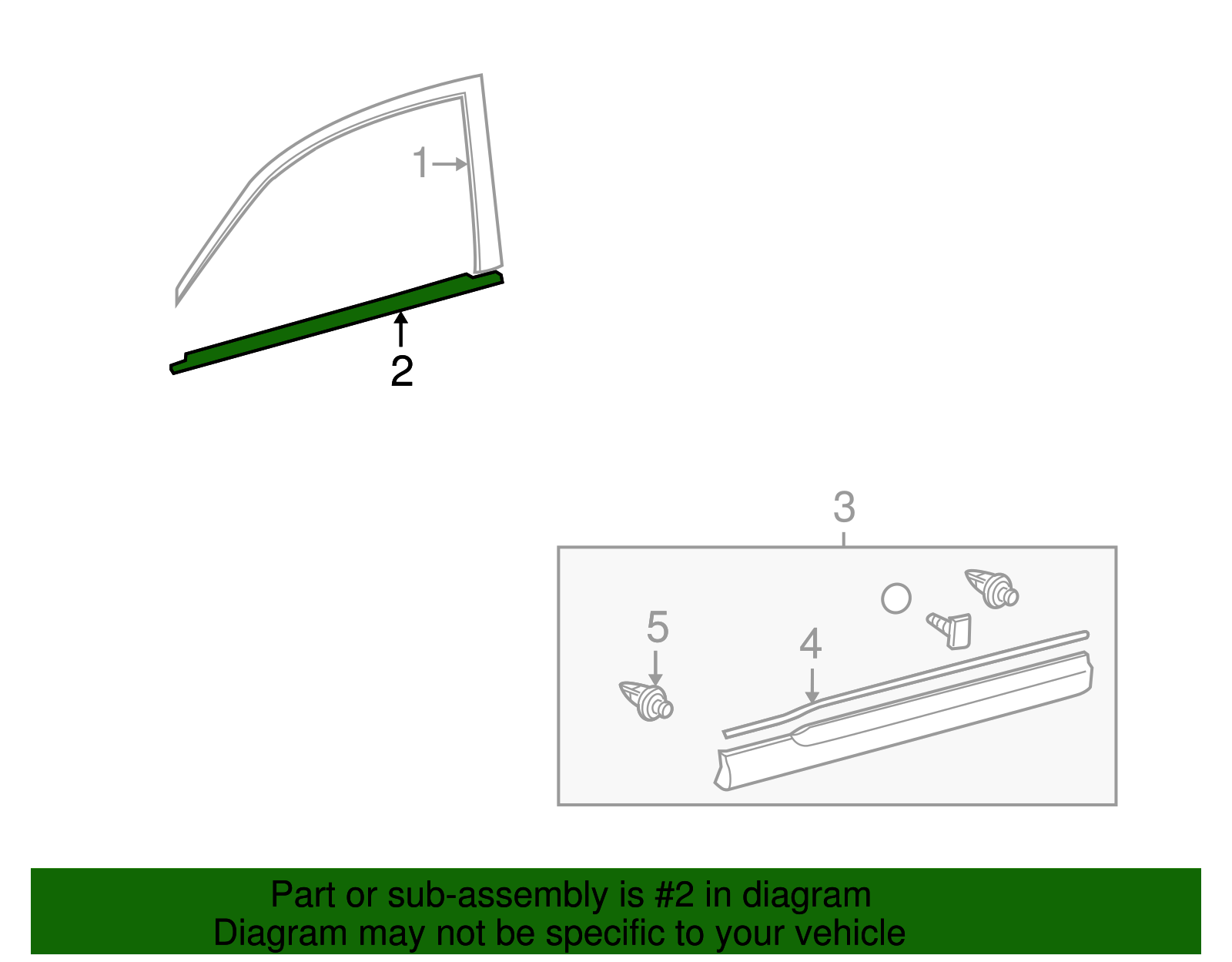 1

2

3

5

4

Part or sub-assembly is #2 in diagram
Diagram may not be specific to your vehicle