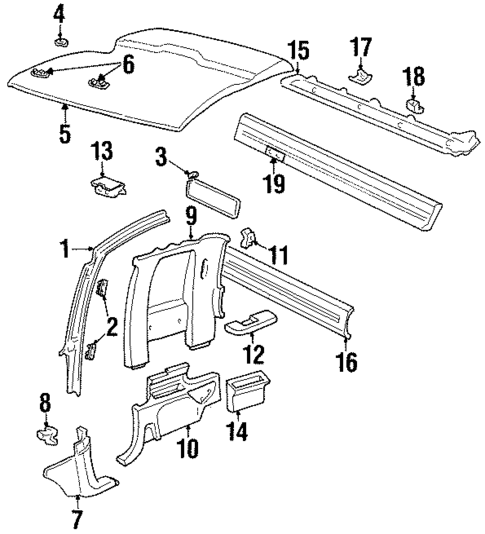 4
6
15
17
18
5
13
3
19
9
1
11
2
12
16
8
10
14
7