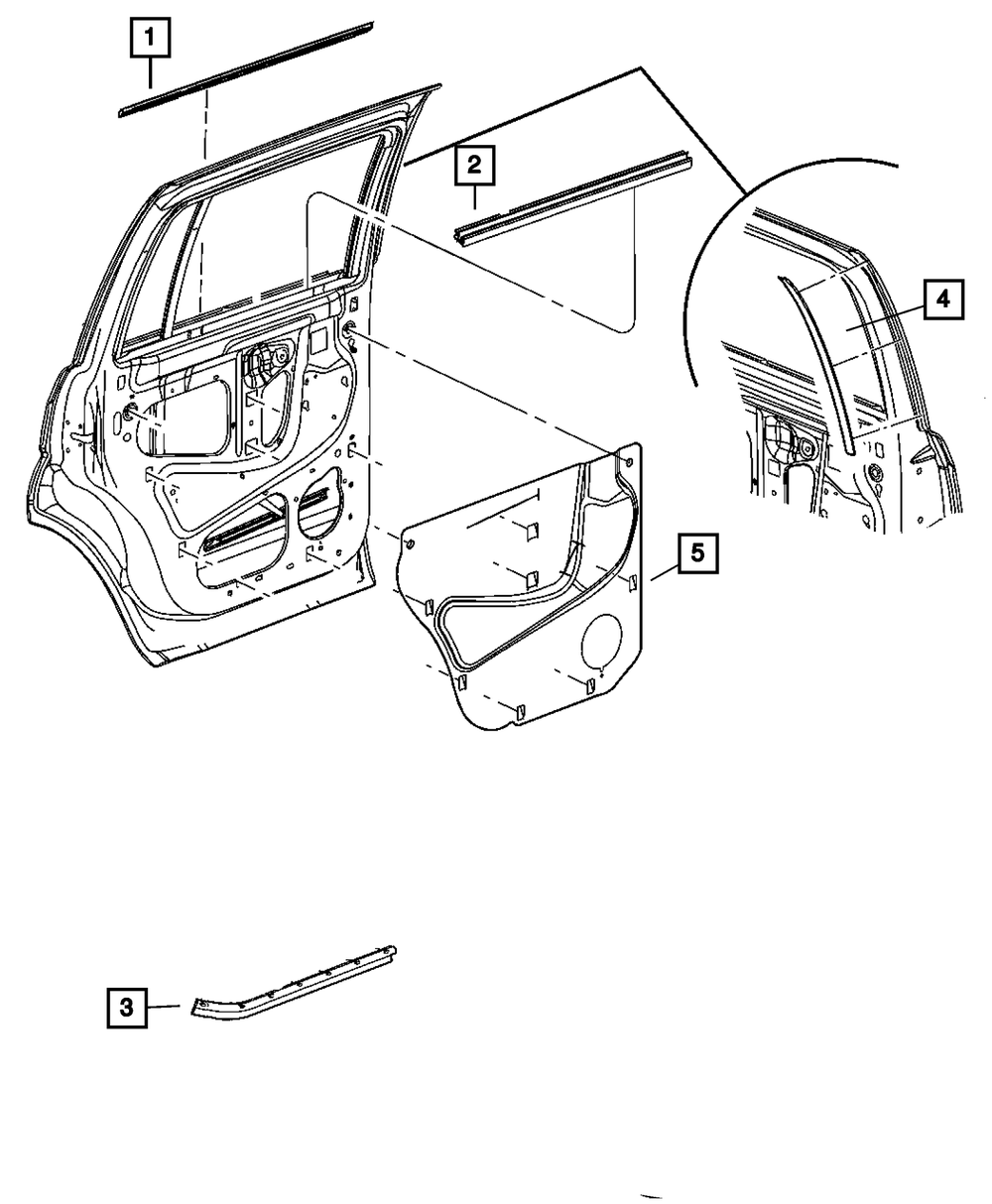 1
2
4
5
3