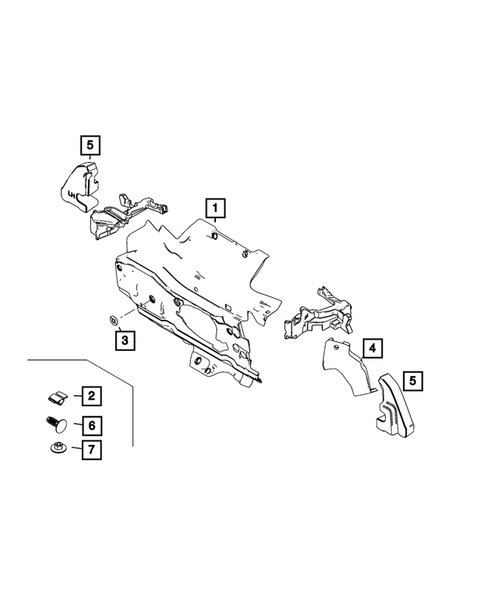 5

LH

1

3

4

5

2

6

7