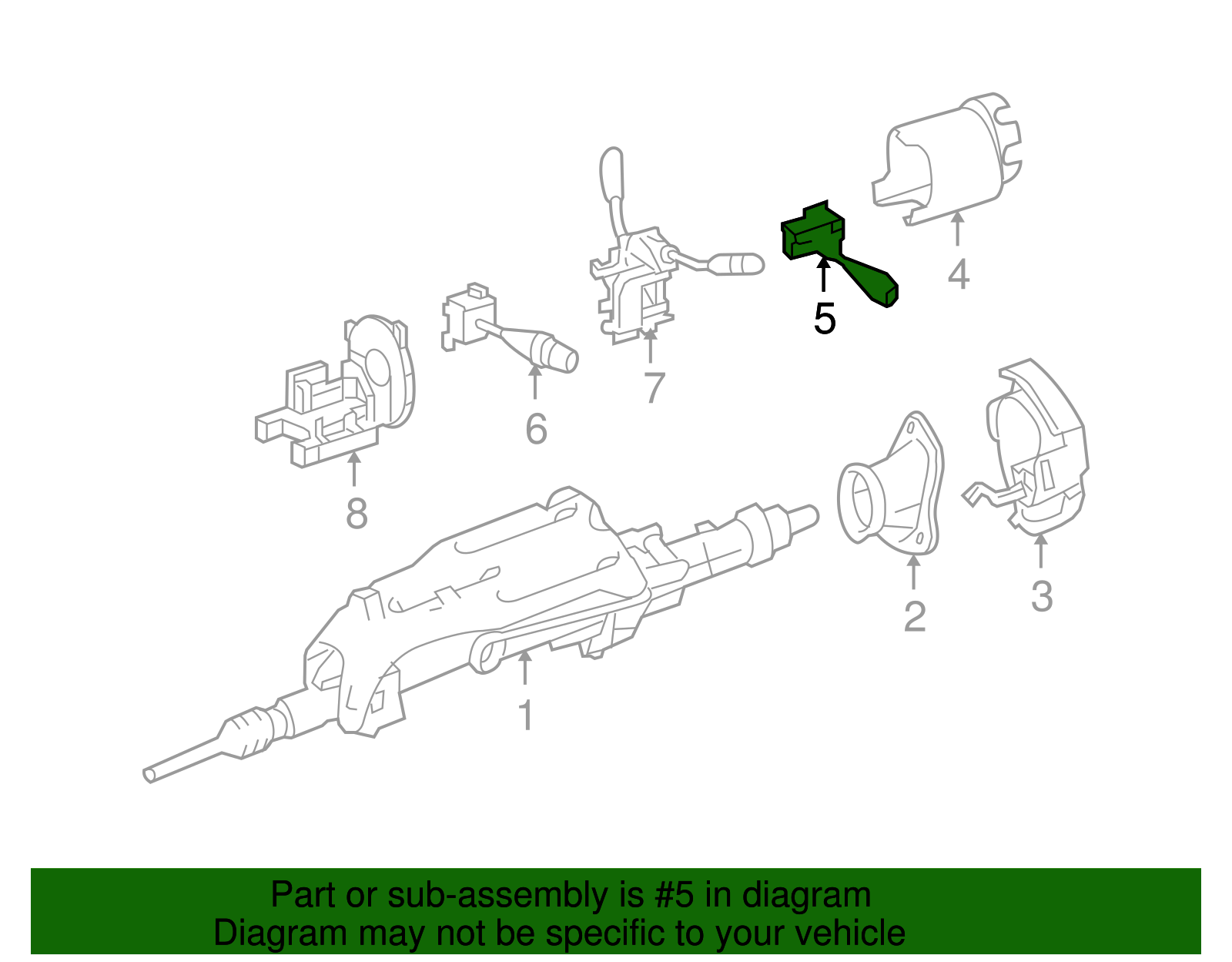 4
5
7
6
8
2
3
1

Part or sub-assembly is #5 in diagram
Diagram may not be specific to your vehicle