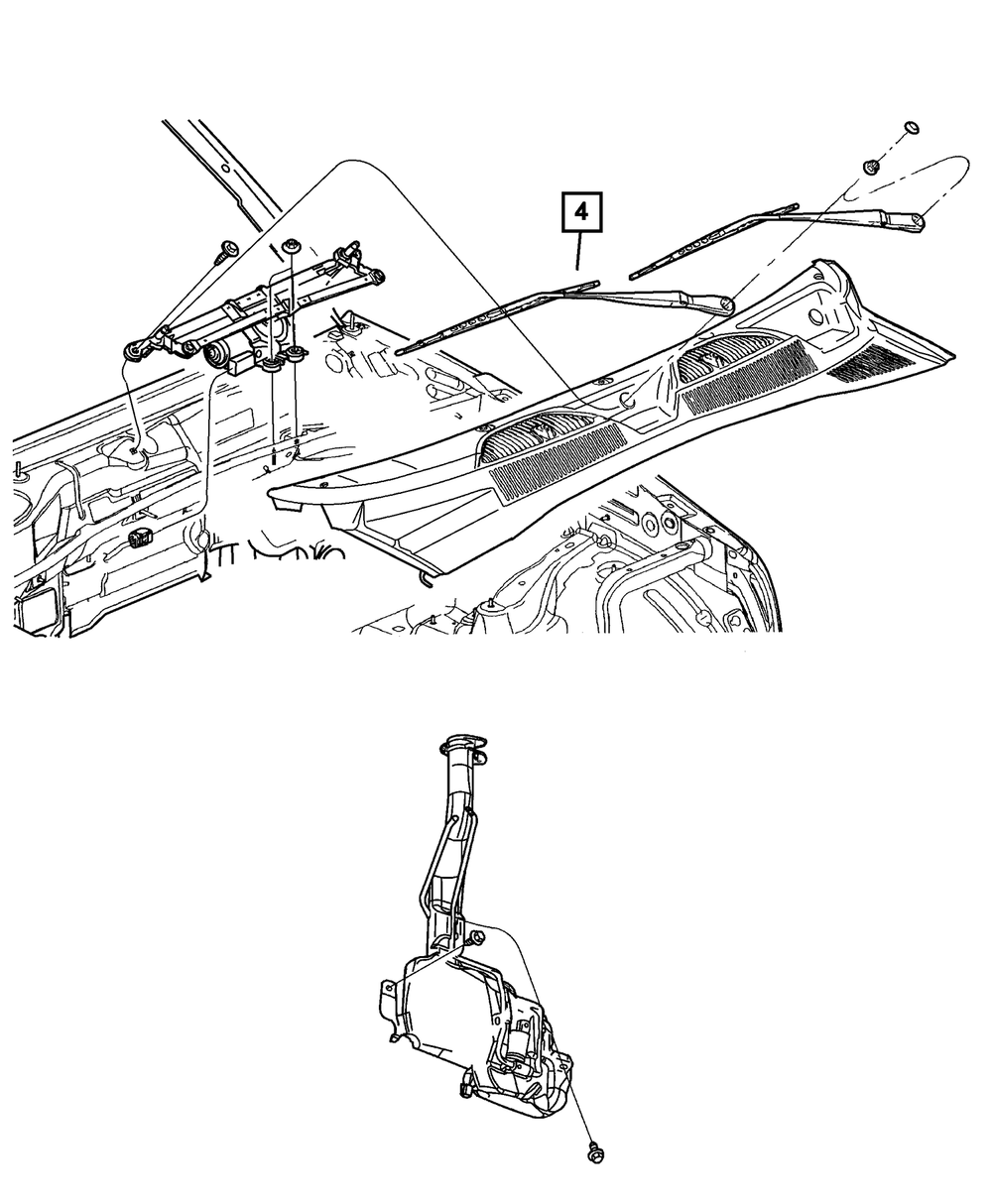 4