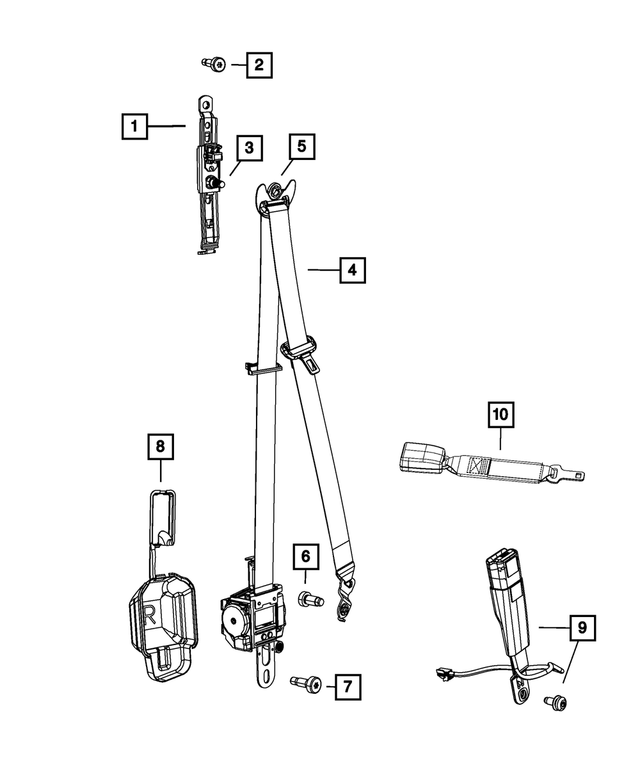 2
1
3
5
4
10
8
6
R
9
7