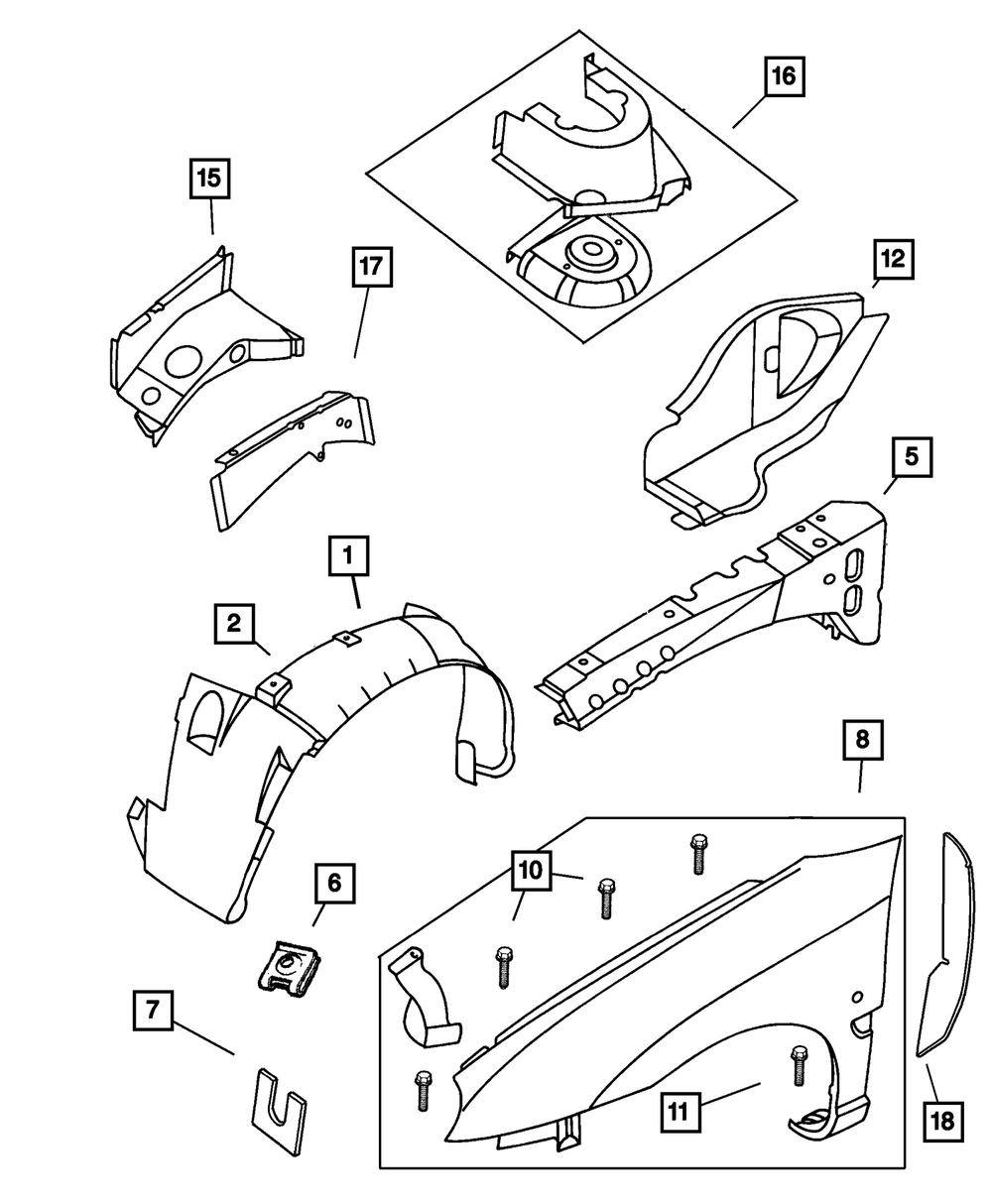 16
15
17
12
5
1
2
8
10
6
7
11
18