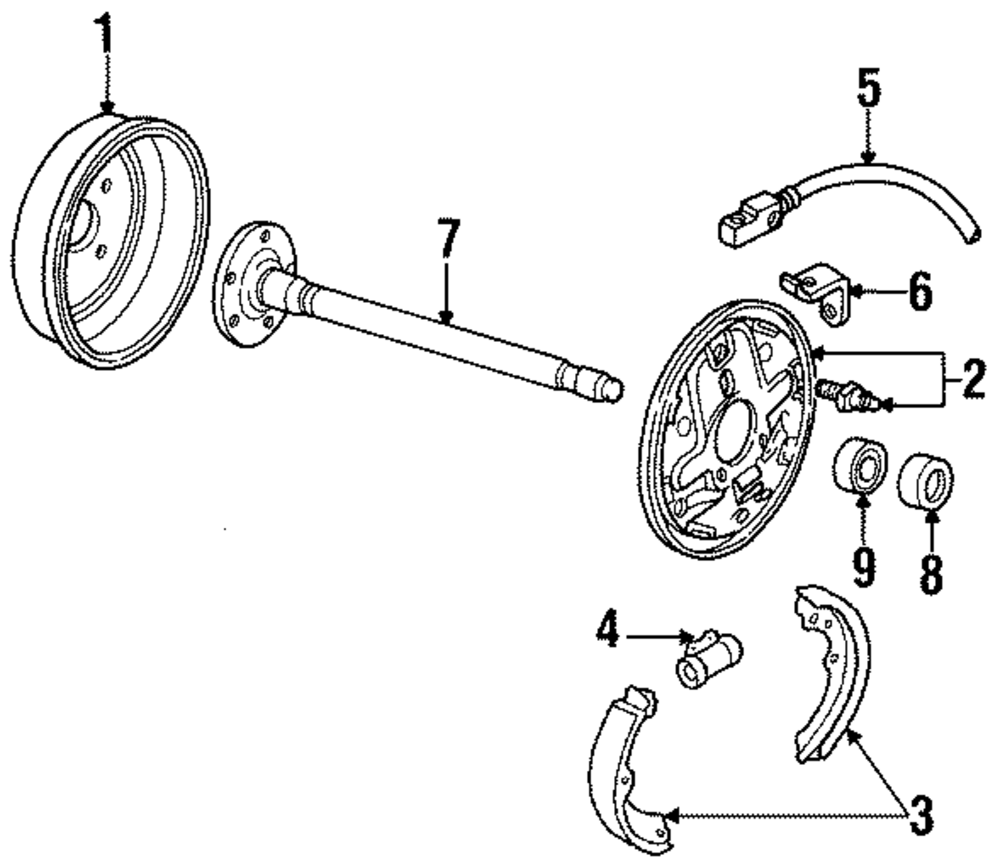 1
5
7
6
2
9
8
4
3