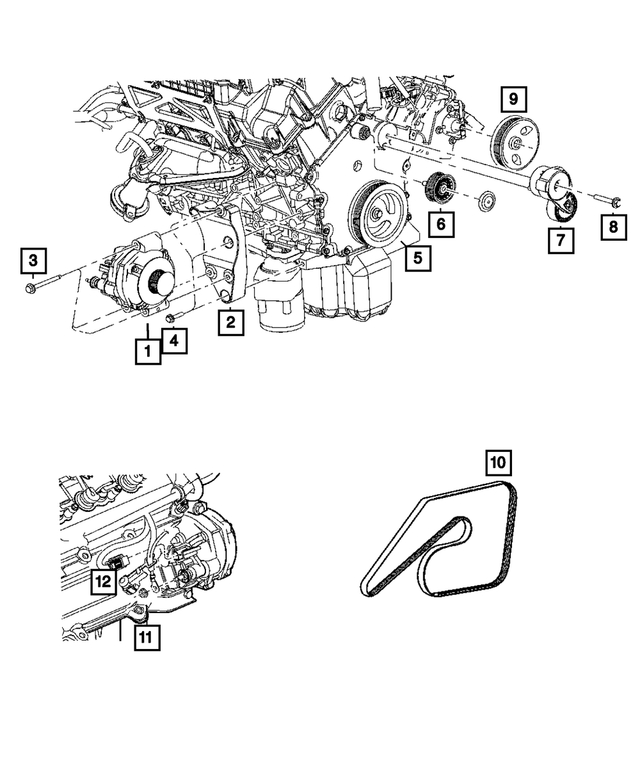 9
6
7
8
5
3
2
4
1
10
12
11