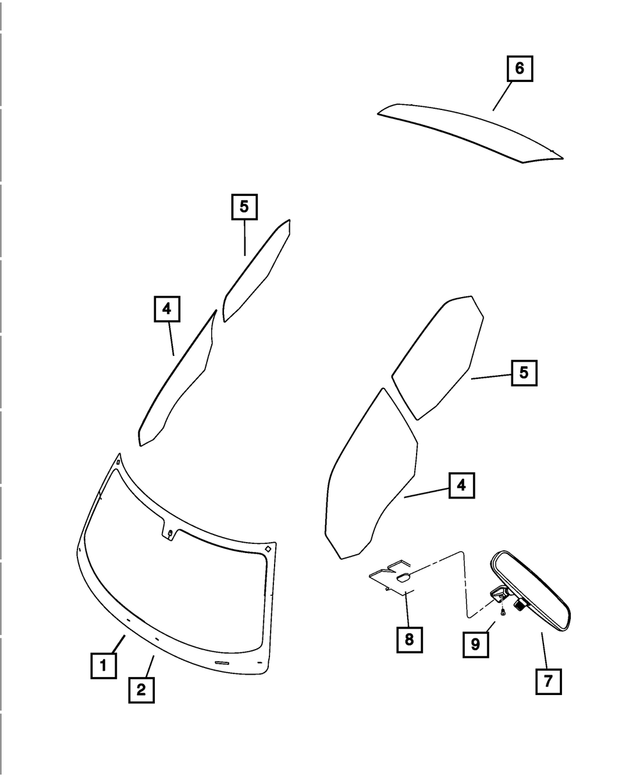 6
5
4
5
4
8
9
7
1
2