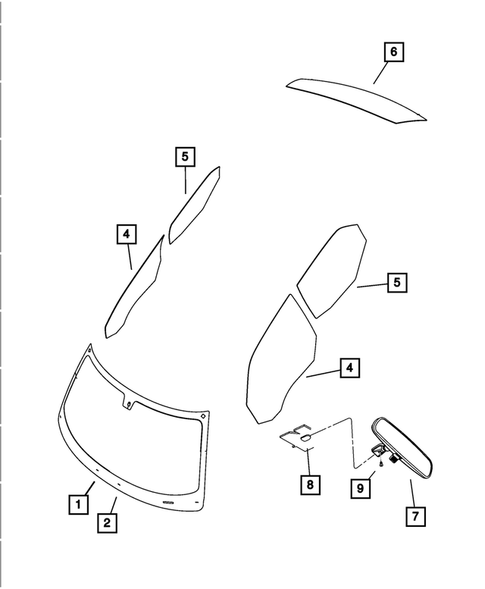 6
5
4
5
4
8
9
7
1
2