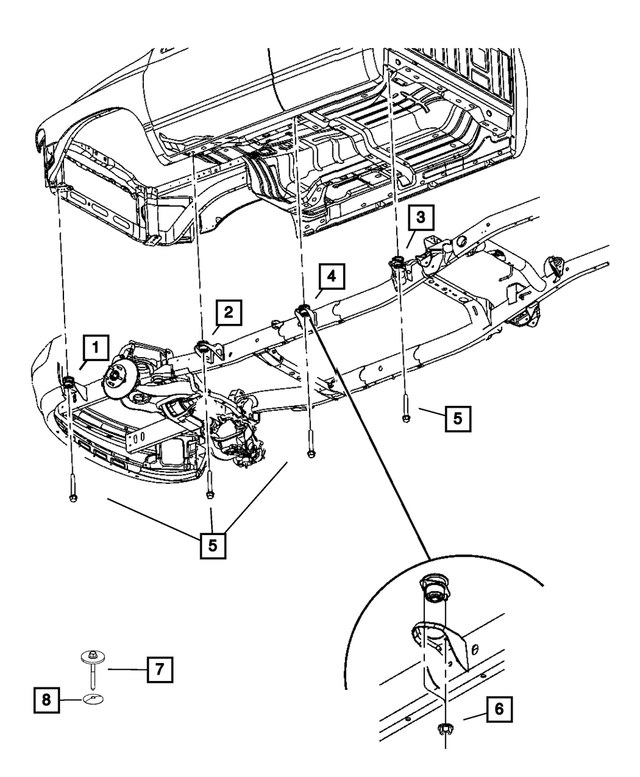 3
4
2
1
5
5
7
8
6