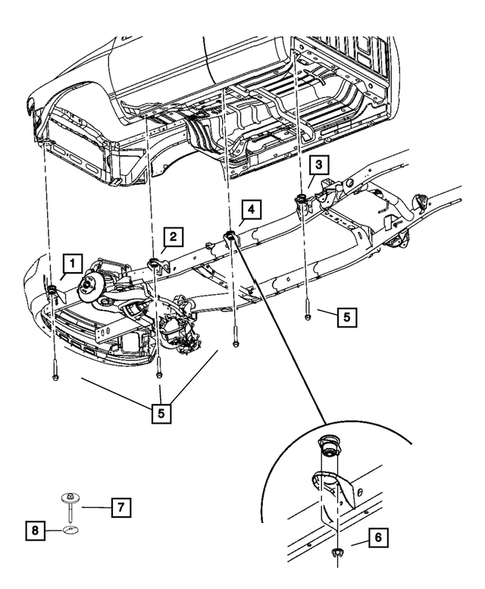 3
4
2
1
5
5
7
8
6