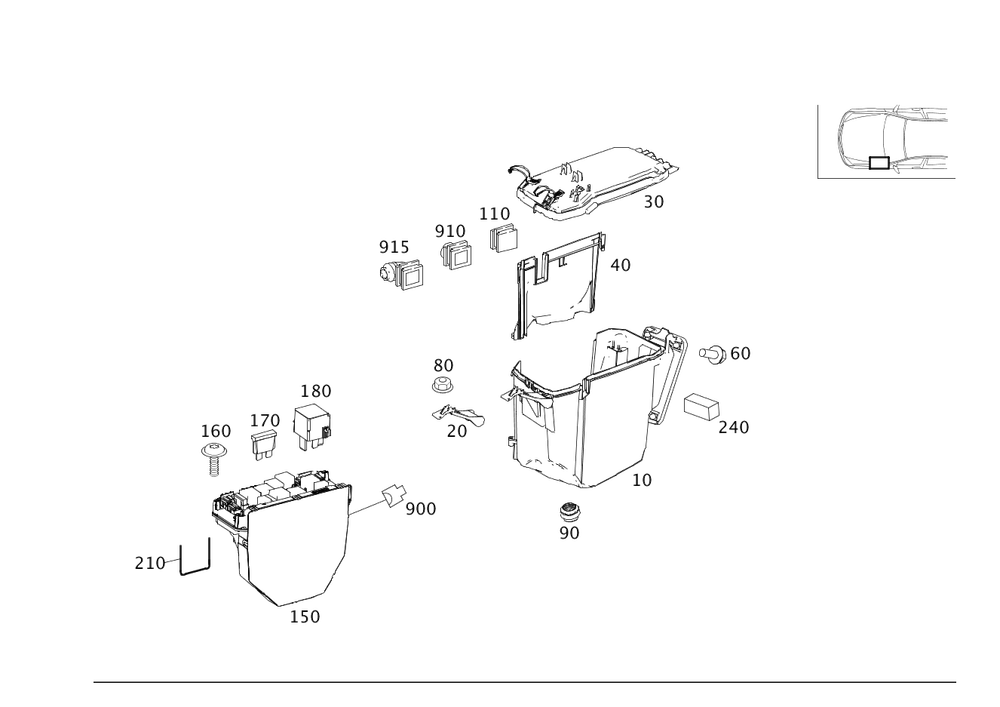 30
110
910
915
40
60
80
20
240
180
170
160
10
900
90
210
150