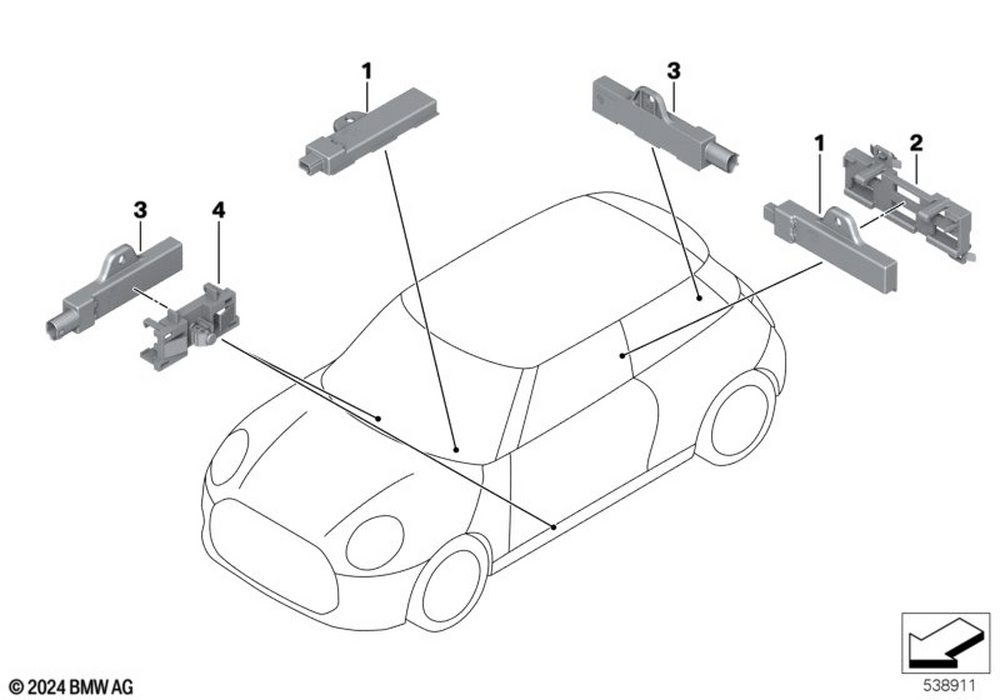 1
3
1
2
3
4
© 2024 BMW AG
538911