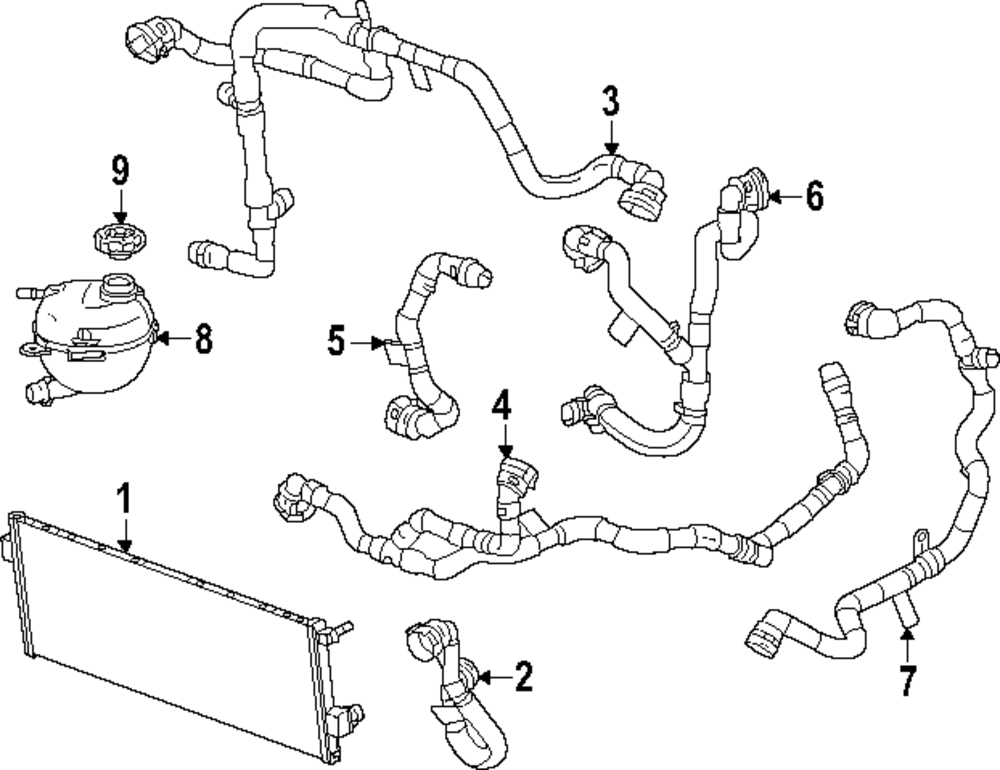 3
9
6
8
5
4
1
2
7