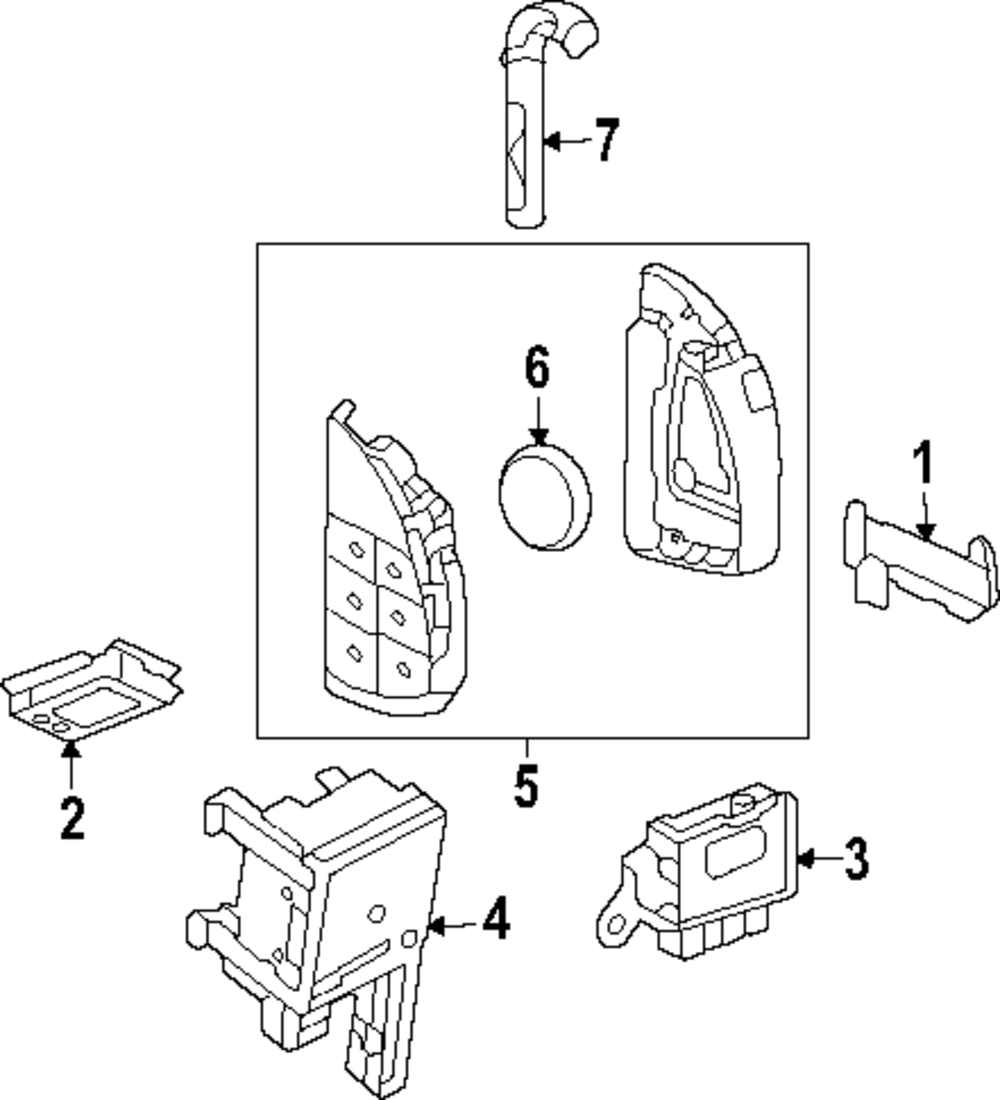 7
6
1
2
5
3
4