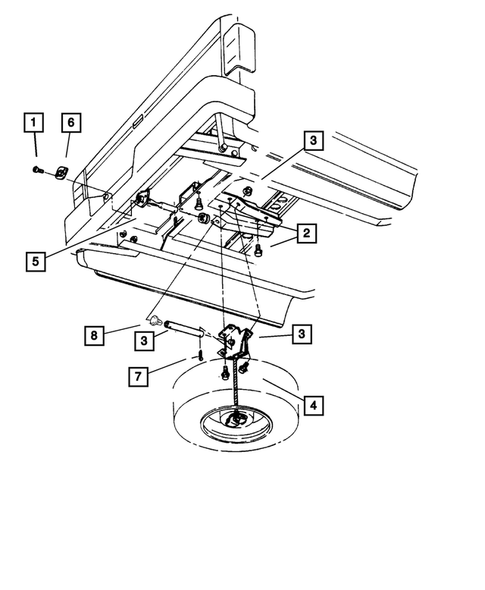 1
6
3
2
5
8
3
3
7
4