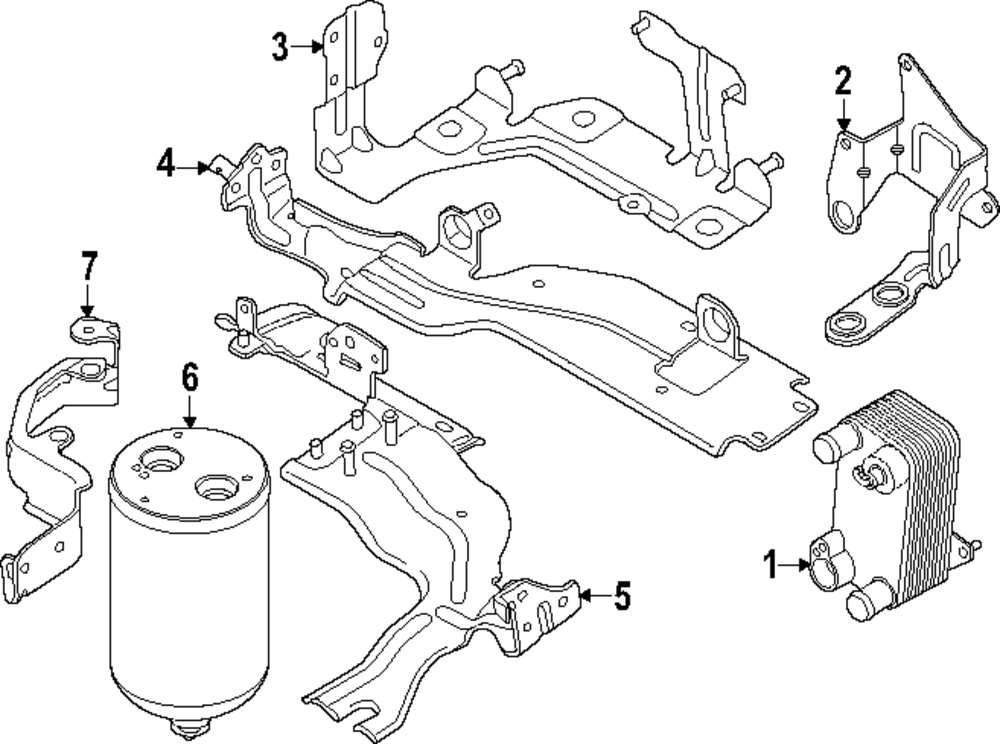 3
2
4
7
6
1
5