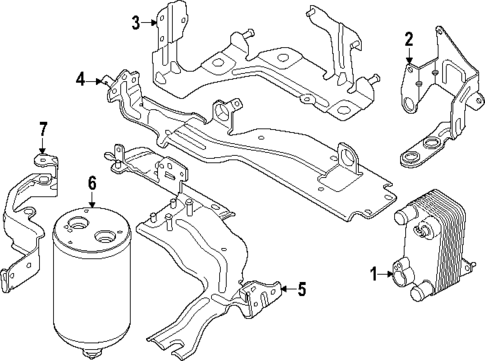 3
2
4
7
6
5
1