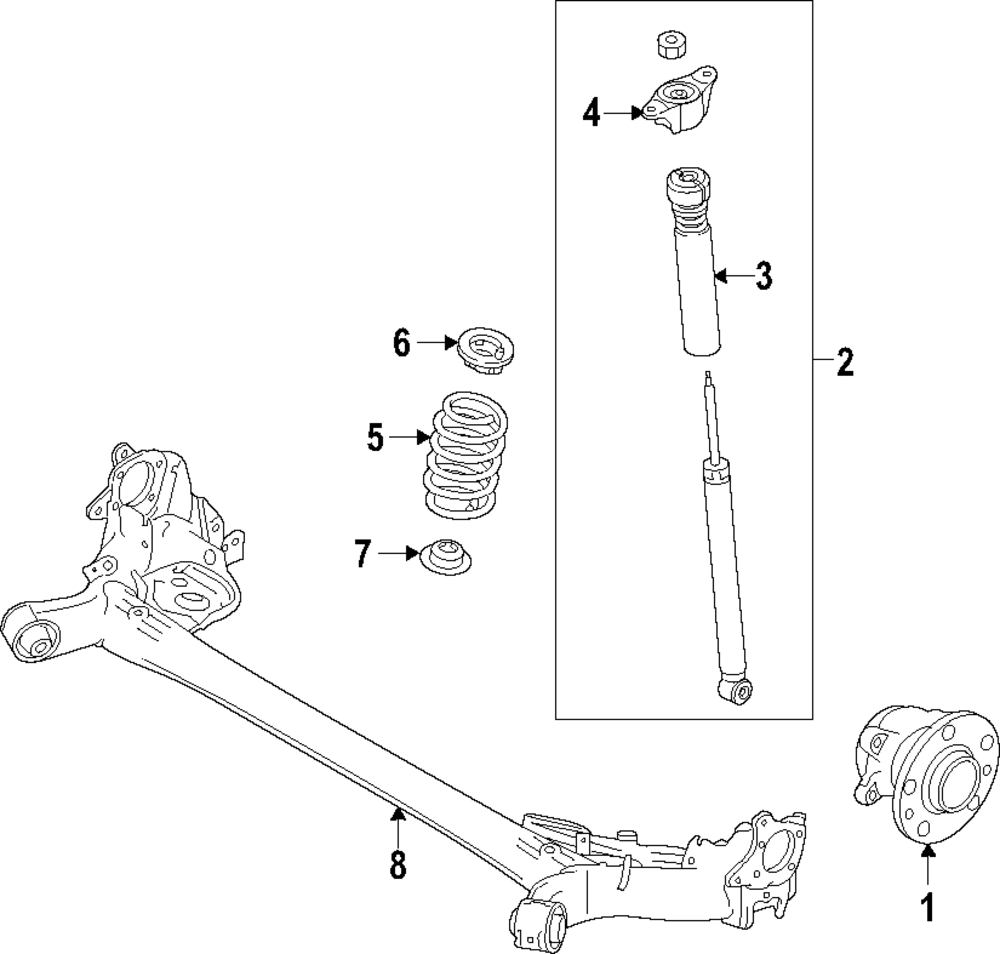 4
3
2
6
5
7
8
1