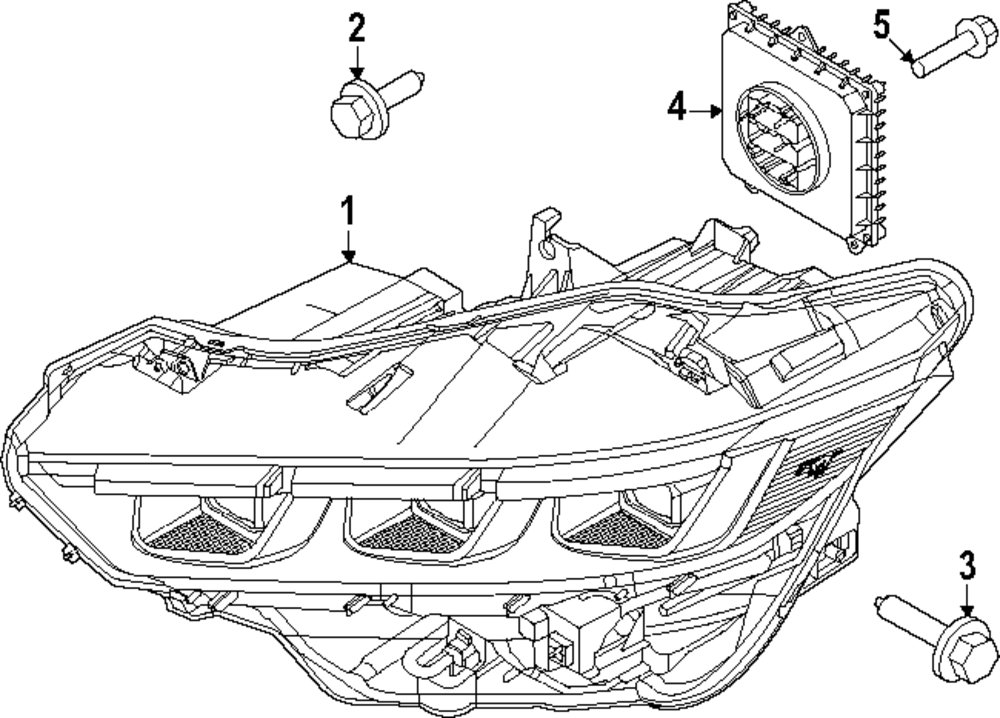 2
5
4
1
3