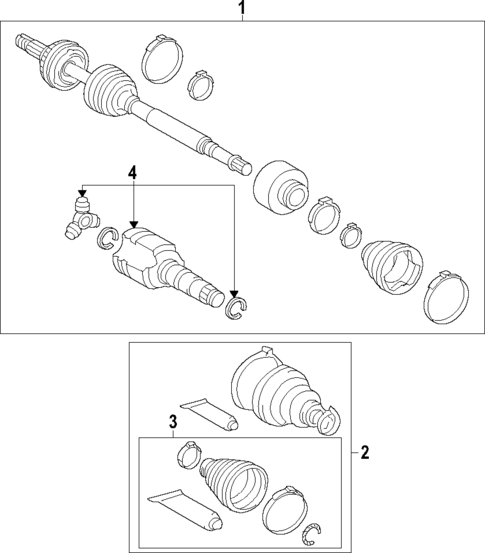 1

4

3

2