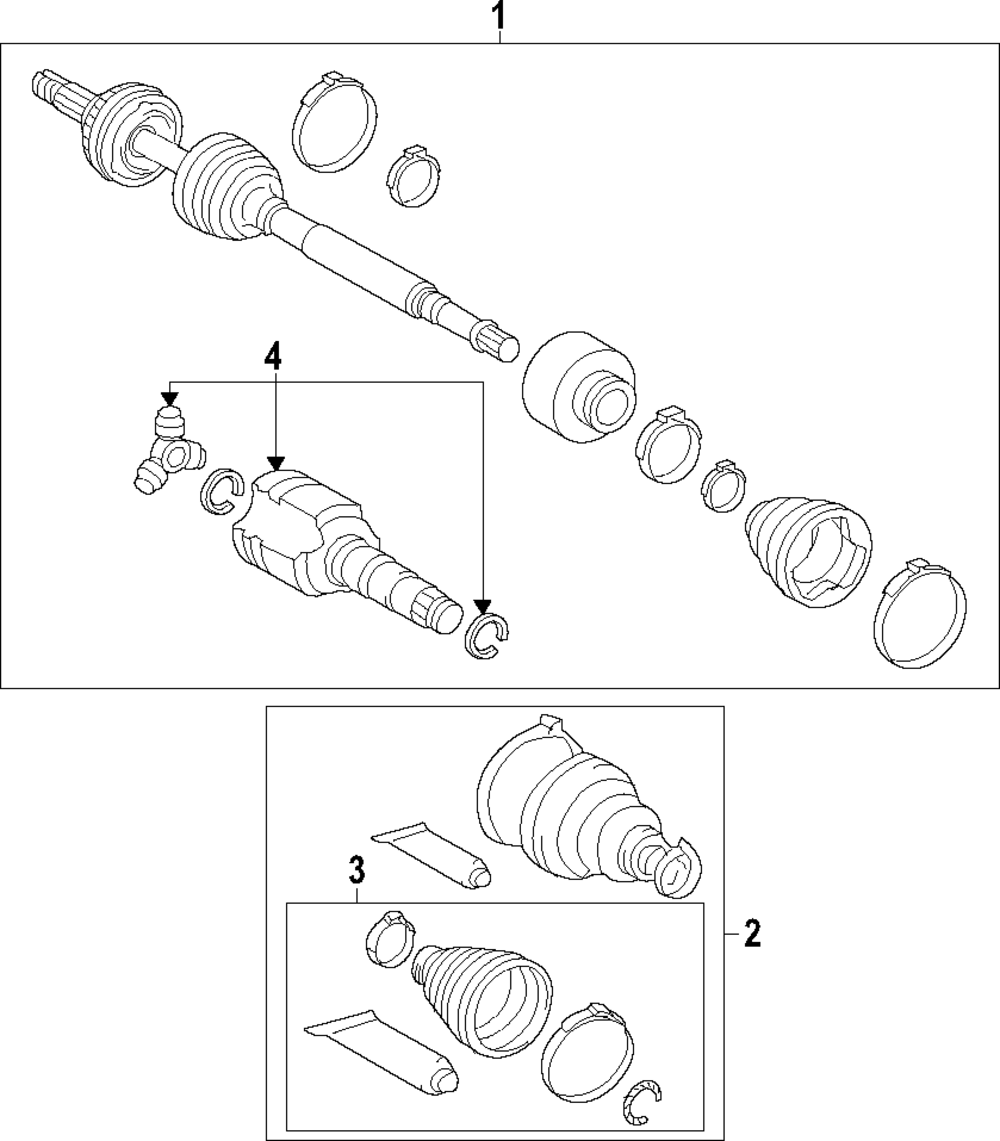 1
4
3
2