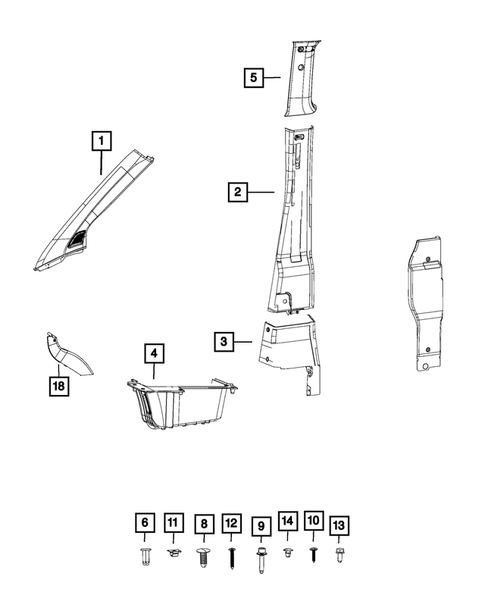 5

1

2

3

18

4

6

11

8

12

9

14

10

13