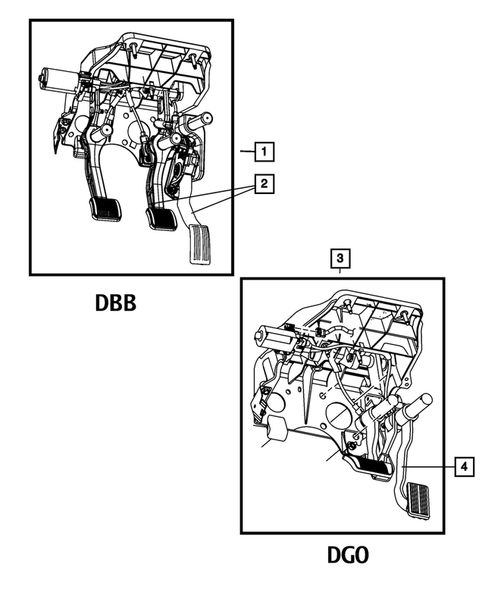 1
2
DBB
3
4
DG0