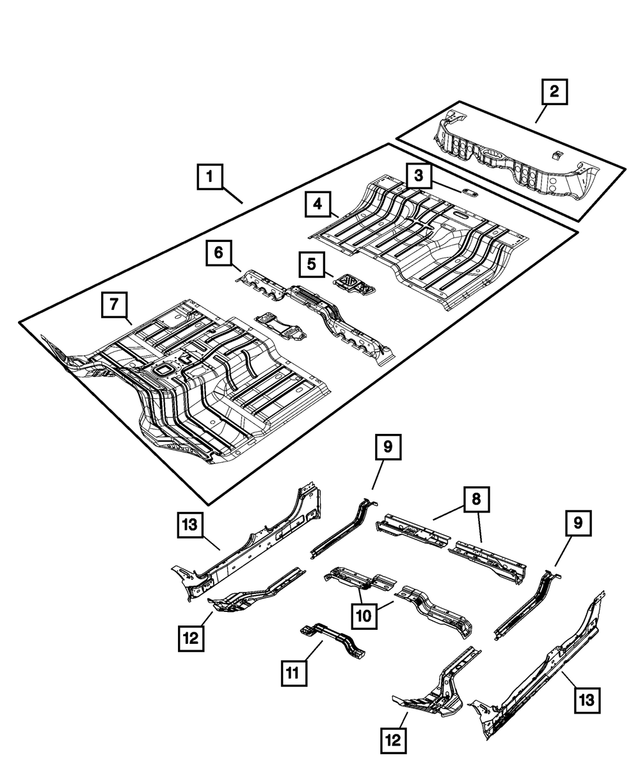 2
1
3
4
6
5
7
9
8
13
9
10
12
11
13
12