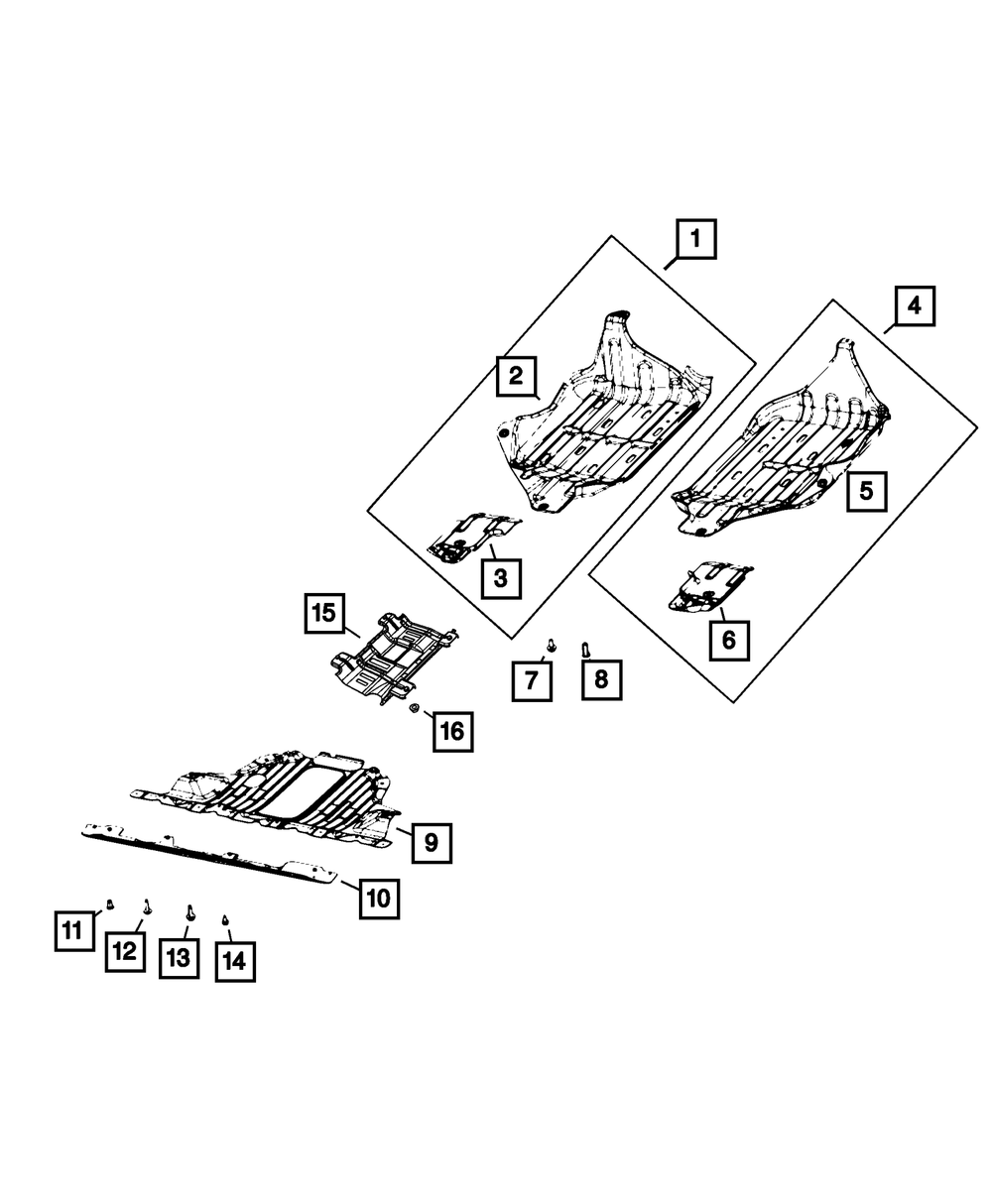 1
4
2
5
3
6
15
7
8
16
9
10
11
12
13
14