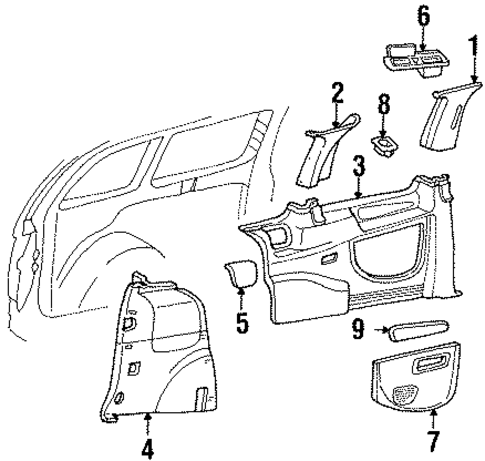 6
1
2
8
3
5
9
4
7