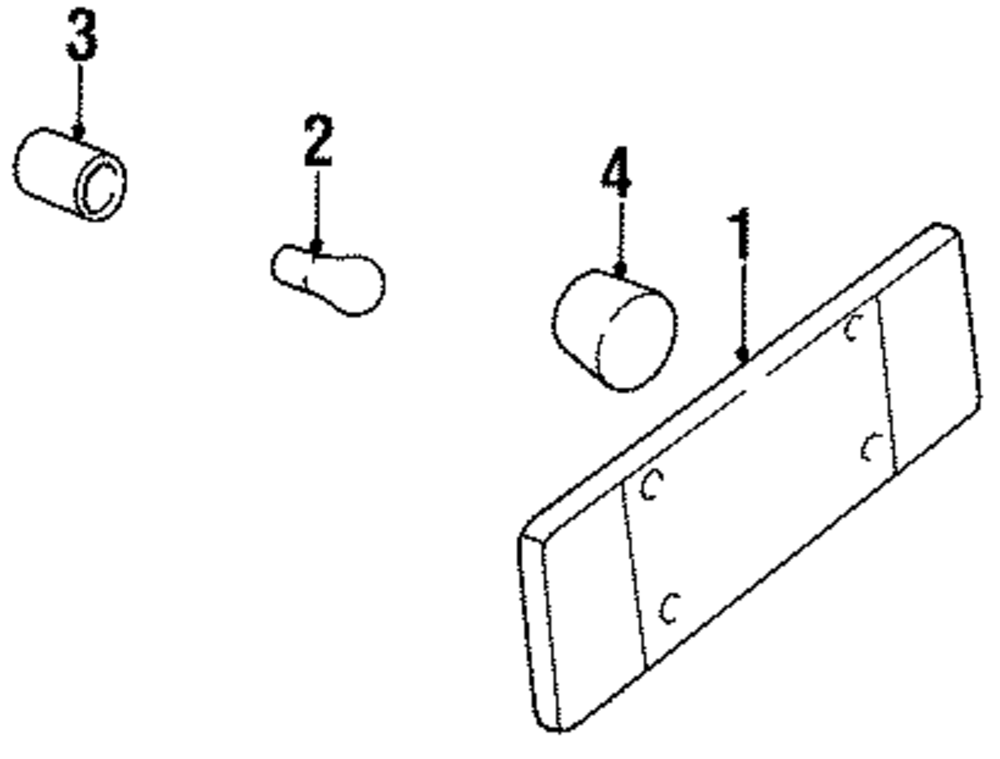 3

2

4

1