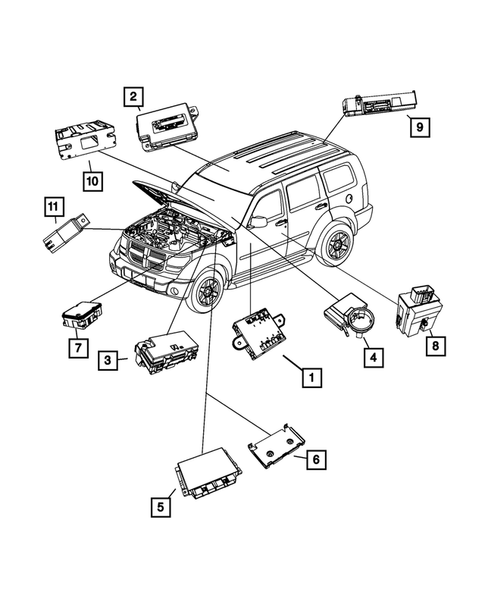 2
9
10
11
7
3
1
4
8
6
5