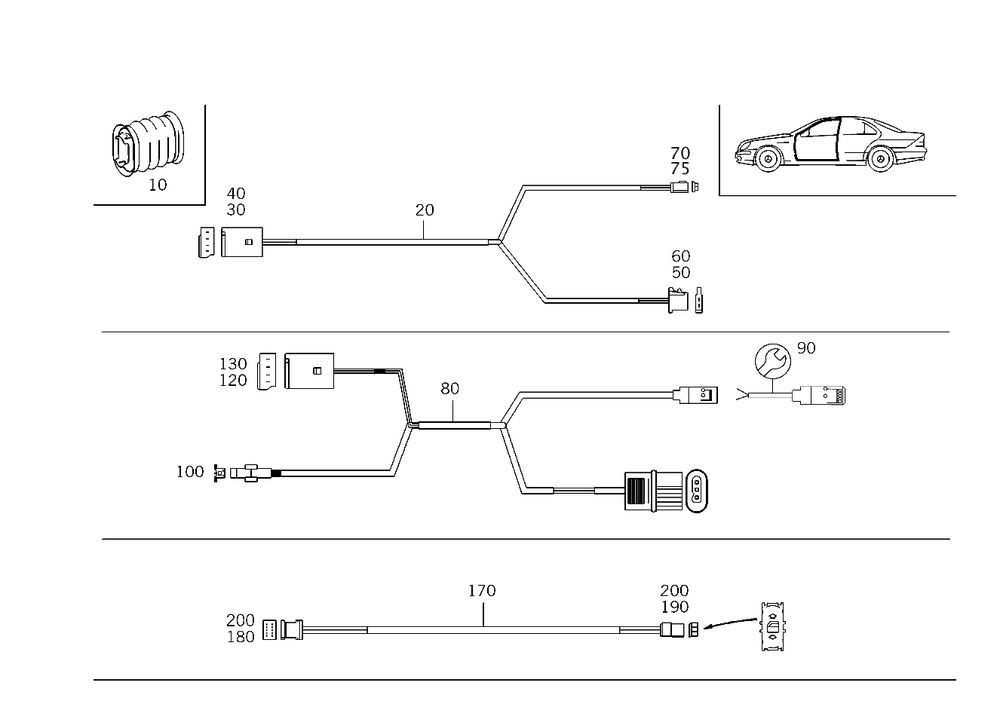 10

40
30

20

70
75

60
50

130
120

80

90

100

170

200
180

200
190