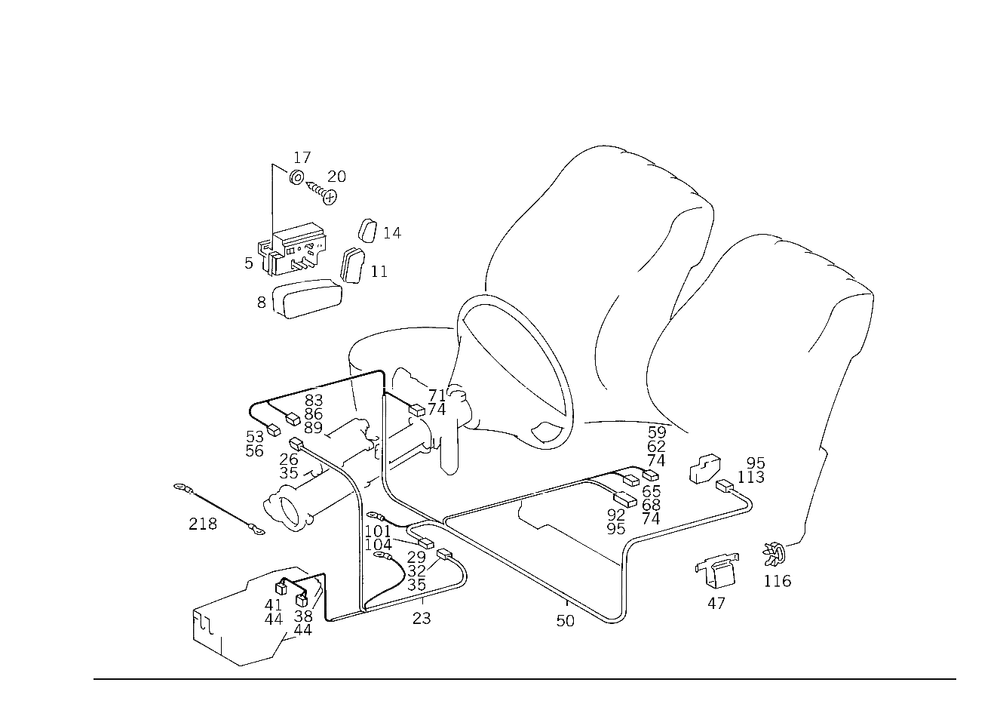 17
20
14
5
11
8
83
86
89
71
74
53
56
26
35
59
62
74
95
113
65
68
74
92
95
218
101
104
29
32
35
41
44
38
44
23
50
47
116