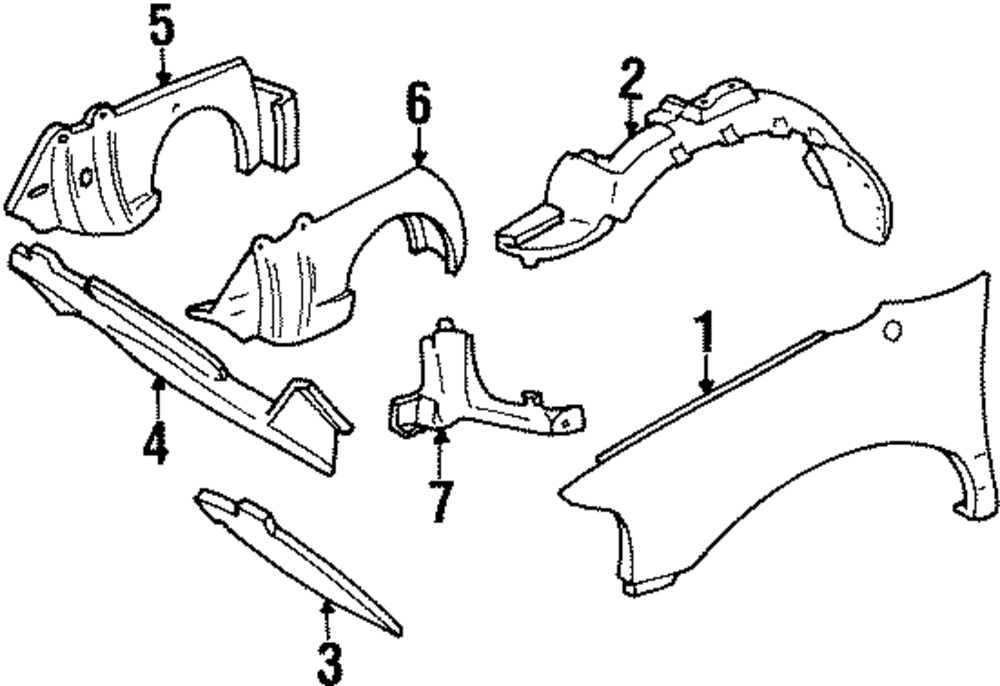 5
6
2
1
4
7
3