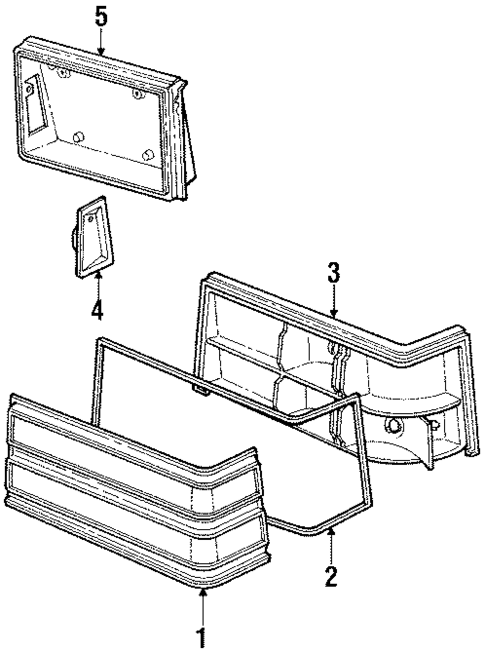 5
4
3
2
1