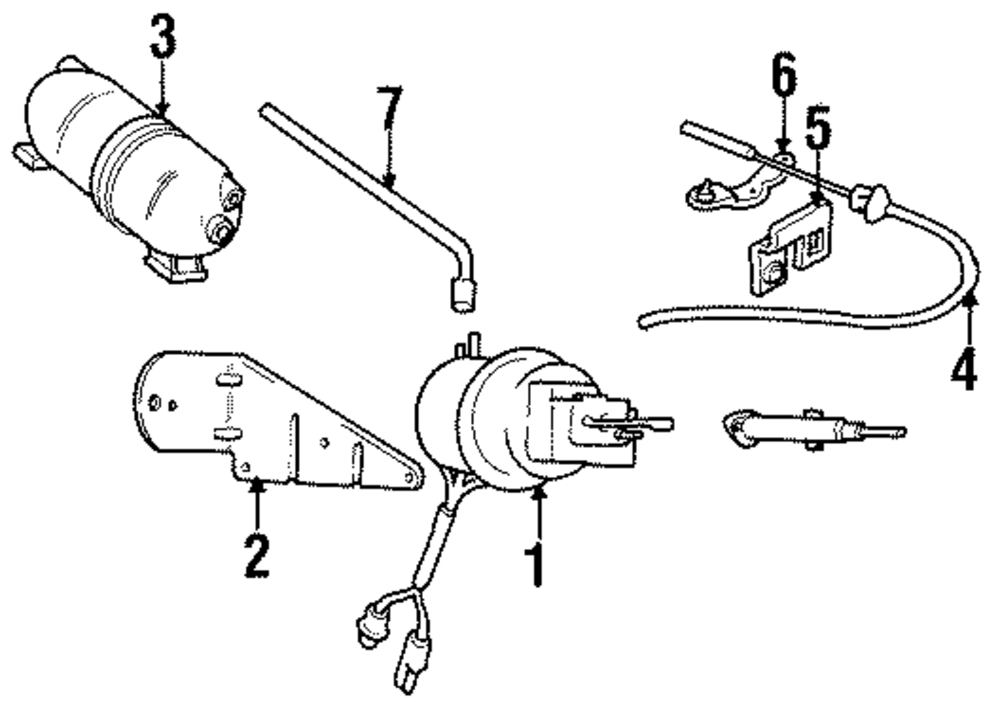 3
7
6
5
4
2
1