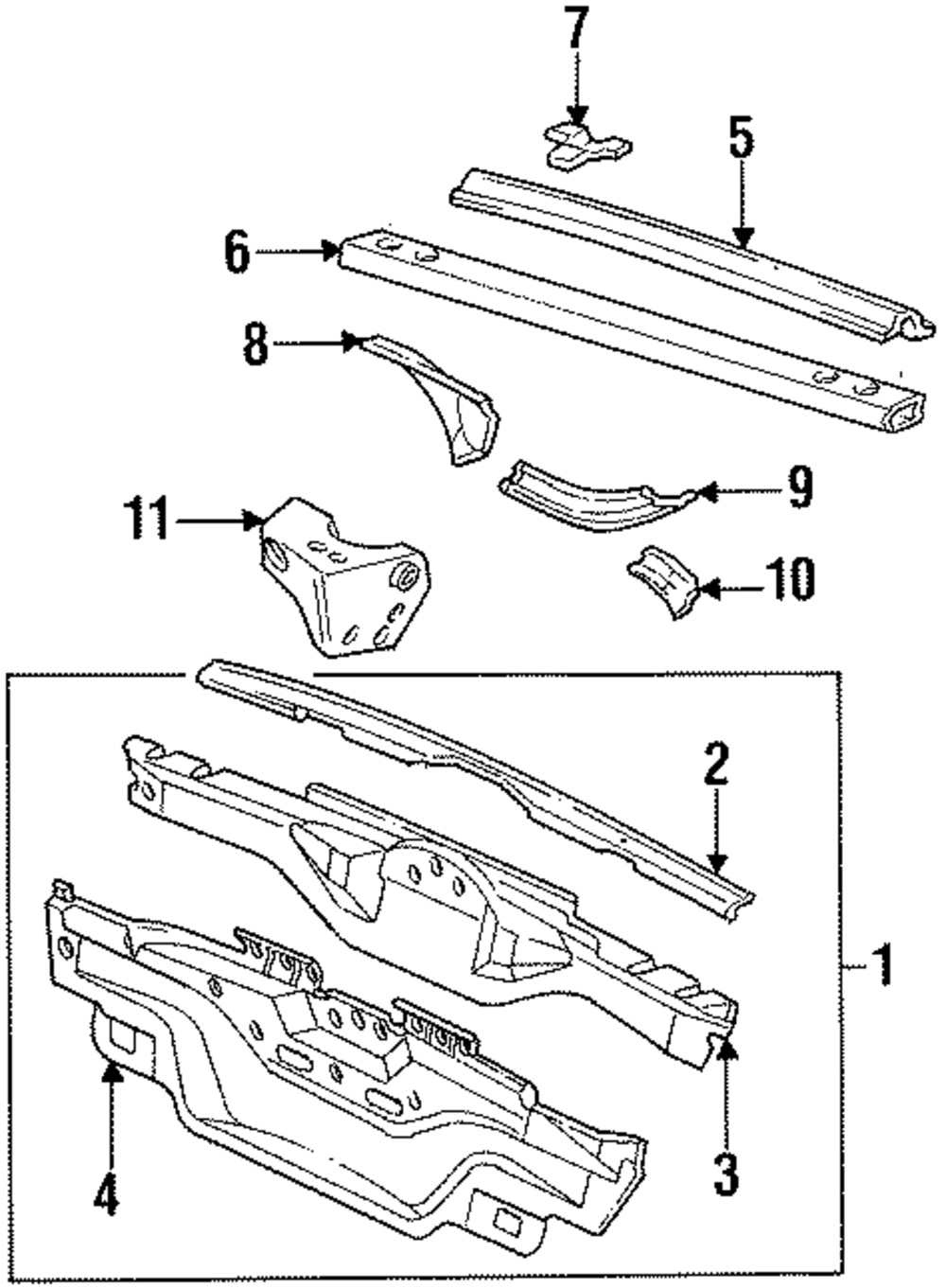 7
5
6
8
9
11
10
2
1
3
4