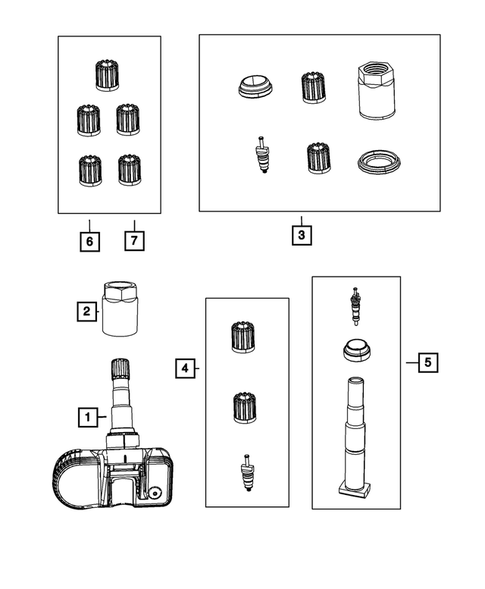 6
7
3
2
4
5
1