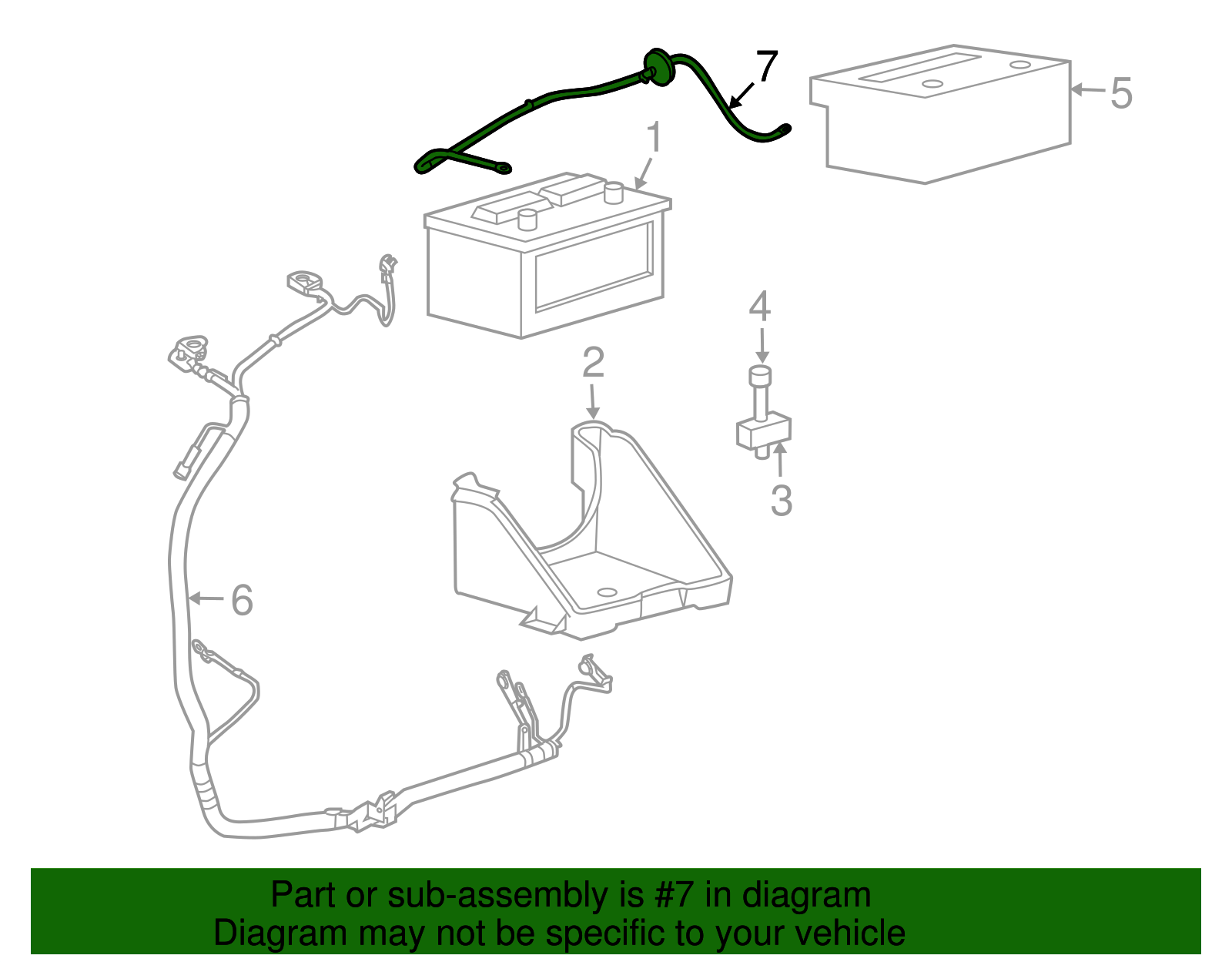 7
5
1
4
2
3
6

Part or sub-assembly is #7 in diagram
Diagram may not be specific to your vehicle