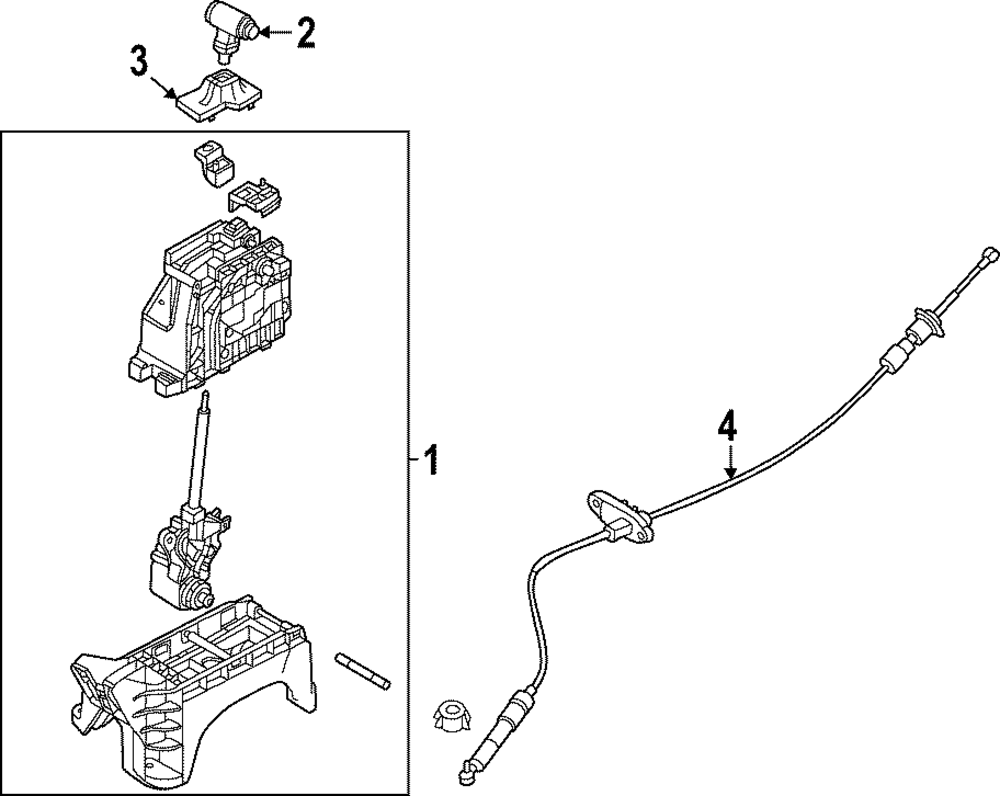 2
3
1
4