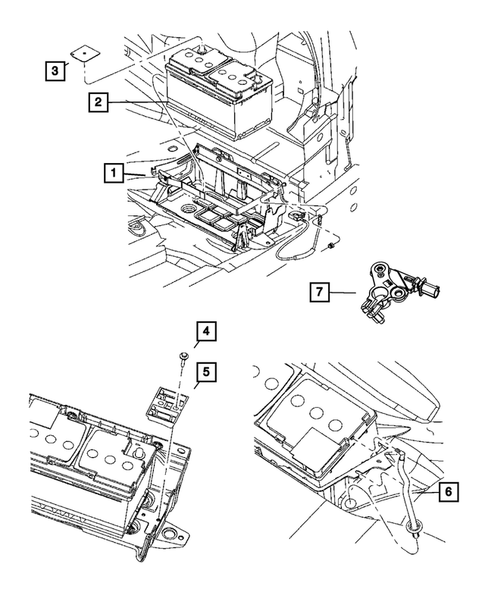 3
2
1
7
4
5
6