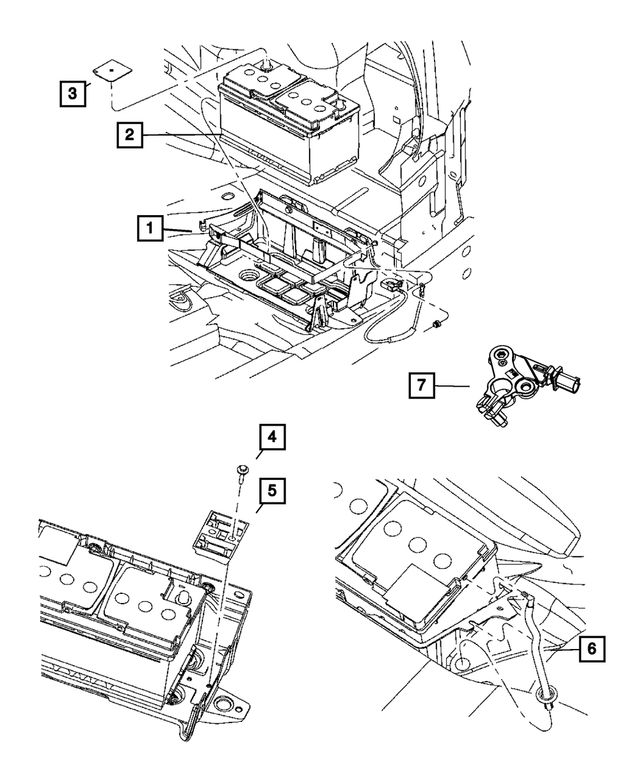 3
2
1
7
4
5
6