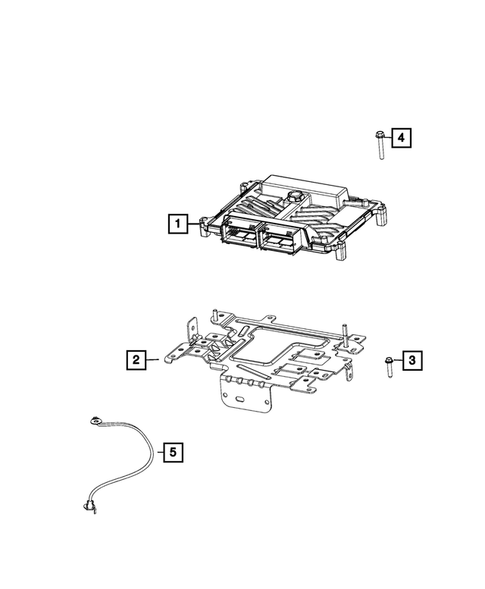 4
1
2
3
5